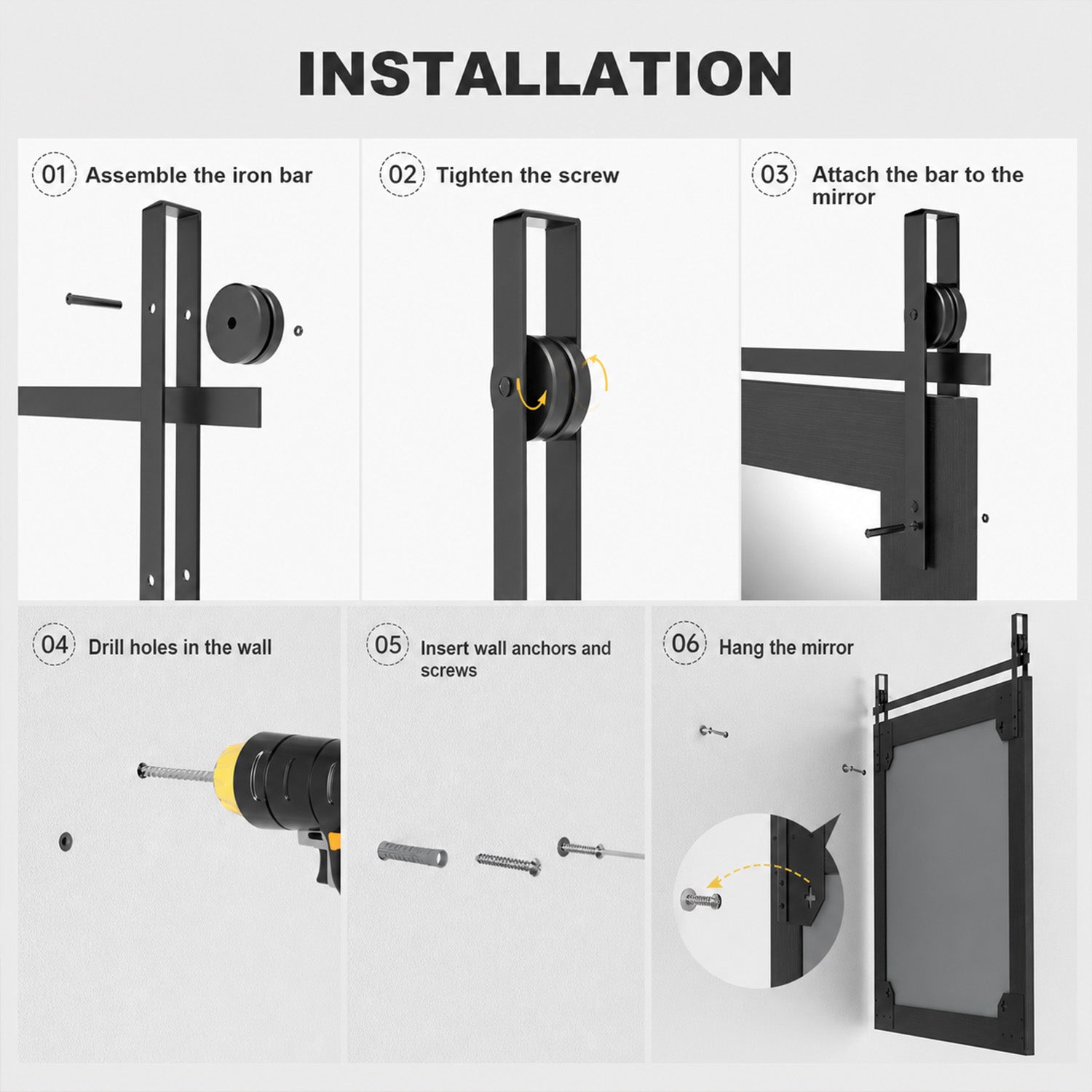 INSTALLATION

01 Assemble the iron bar

02 Tighten the screw

03 Attach the bar to the mirror

04 Drill holes in the wall

05 Insert wall anchors and screws

06 Hang the mirror