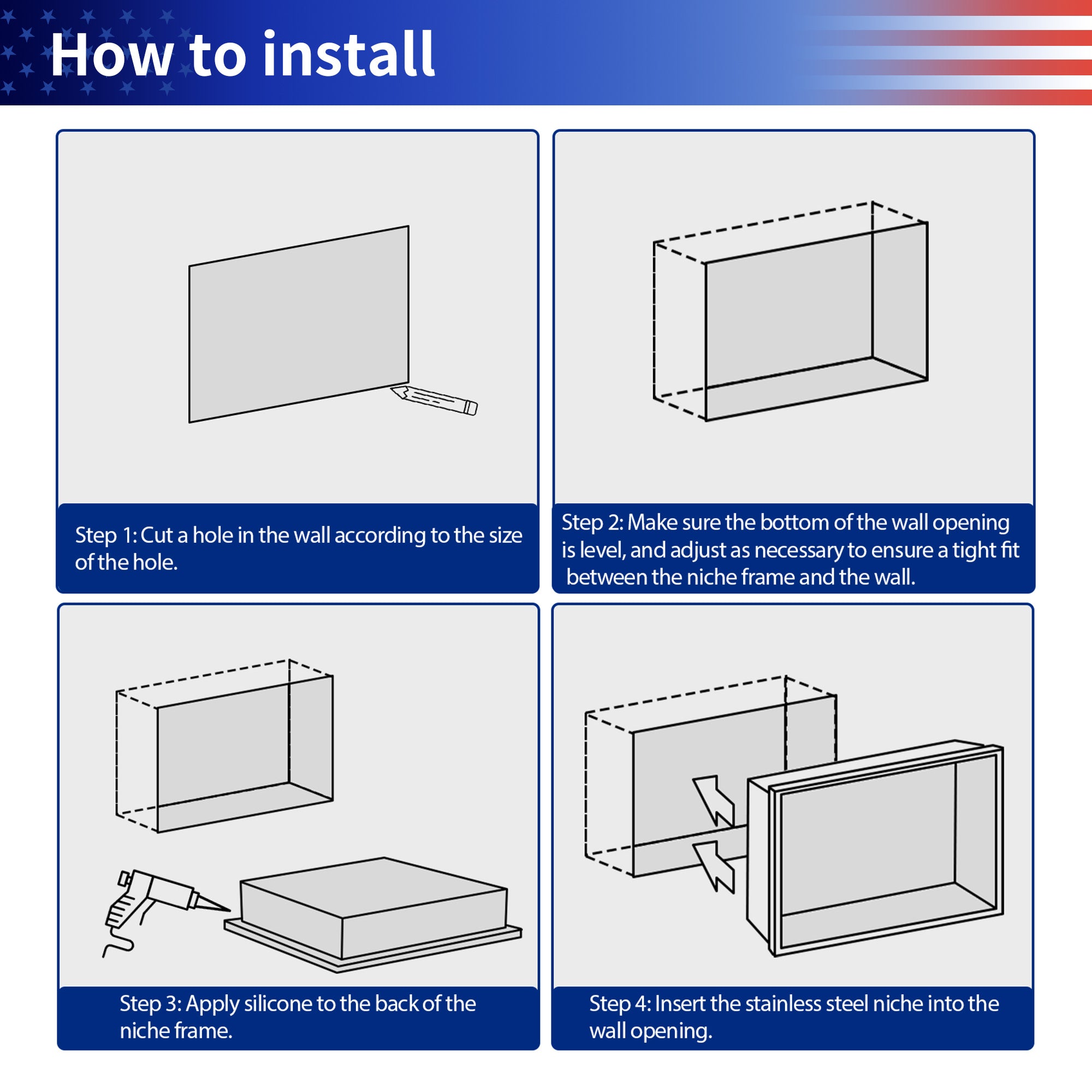 How to install

Step 1: Cut a hole in the wall according to the size of the hole.

Step 2: Make sure the bottom of the wall opening is level, and adjust as necessary to ensure a tight fit between the niche frame and the wall.

Step 3: Apply silicone to the back of the niche frame.

Step 4: Insert the stainless steel niche into the wall opening.