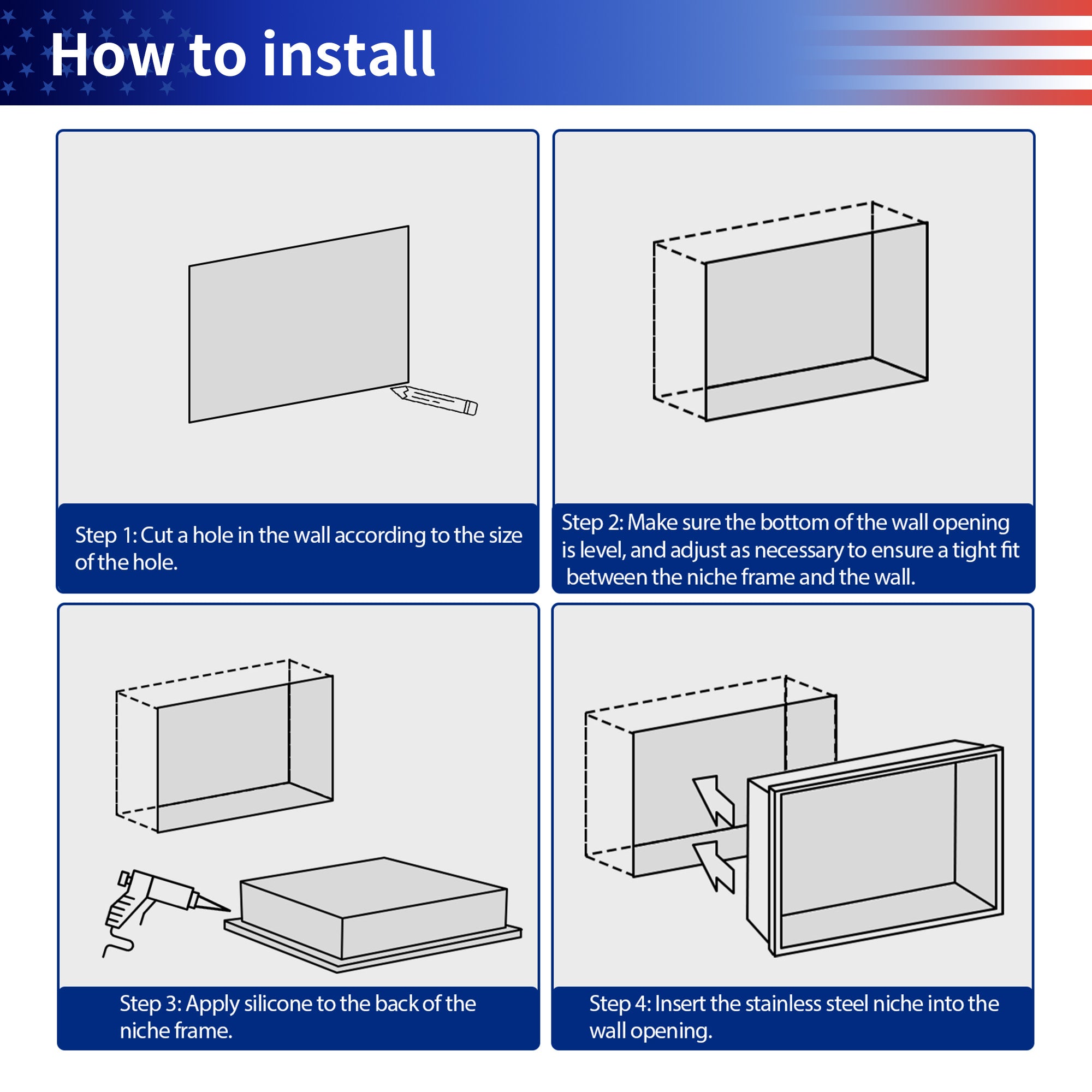 How to install

Step 1: Cut a hole in the wall according to the size of the hole.

Step 2: Make sure the bottom of the wall opening is level, and adjust as necessary to ensure a tight fit between the niche frame and the wall.

Step 3: Apply silicone to the back of the niche frame.

Step 4: Insert the stainless steel niche into the wall opening.