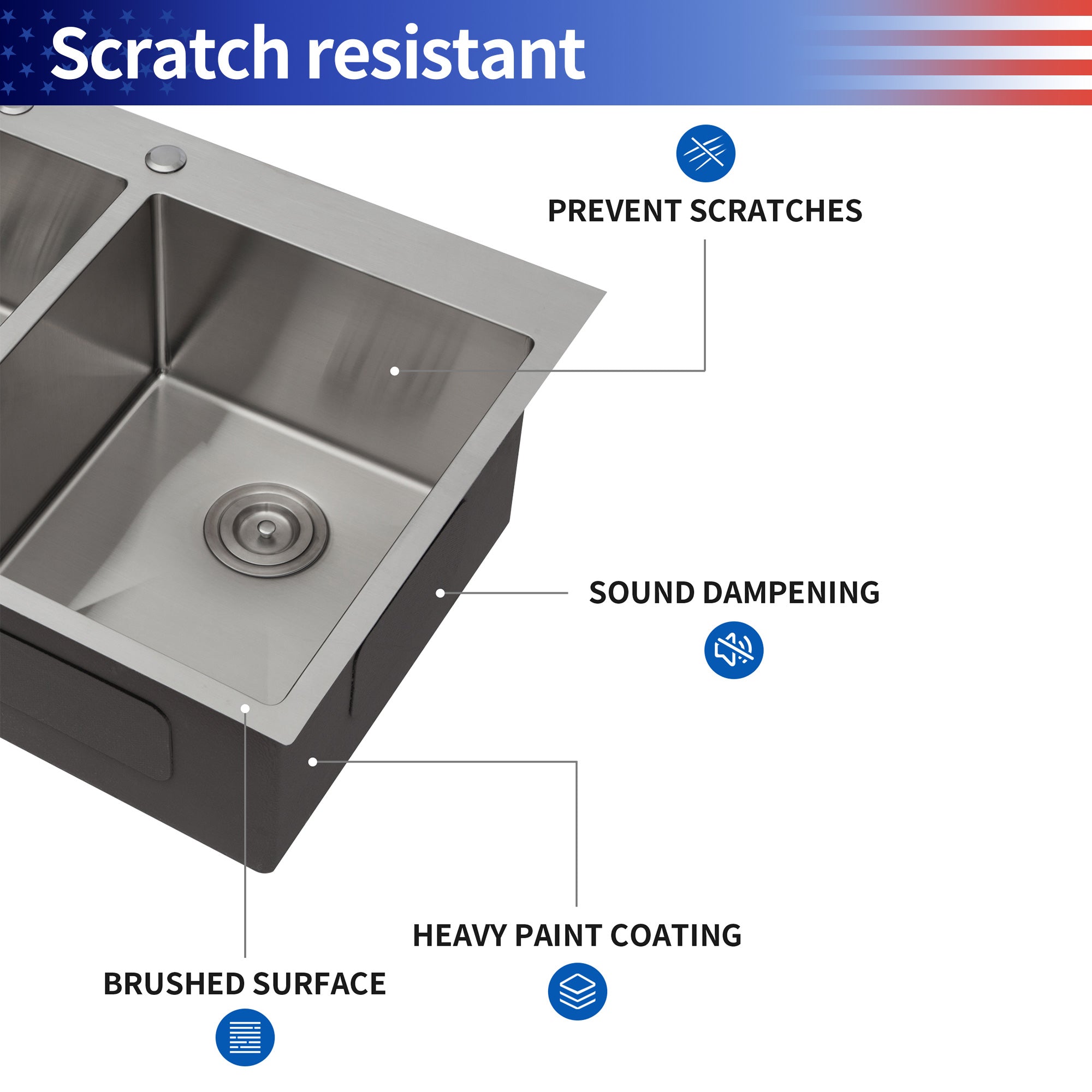 Scratch resistant

PREVENT SCRATCHES

SOUND DAMPENING

HEAVY PAINT COATING

BRUSHED SURFACE