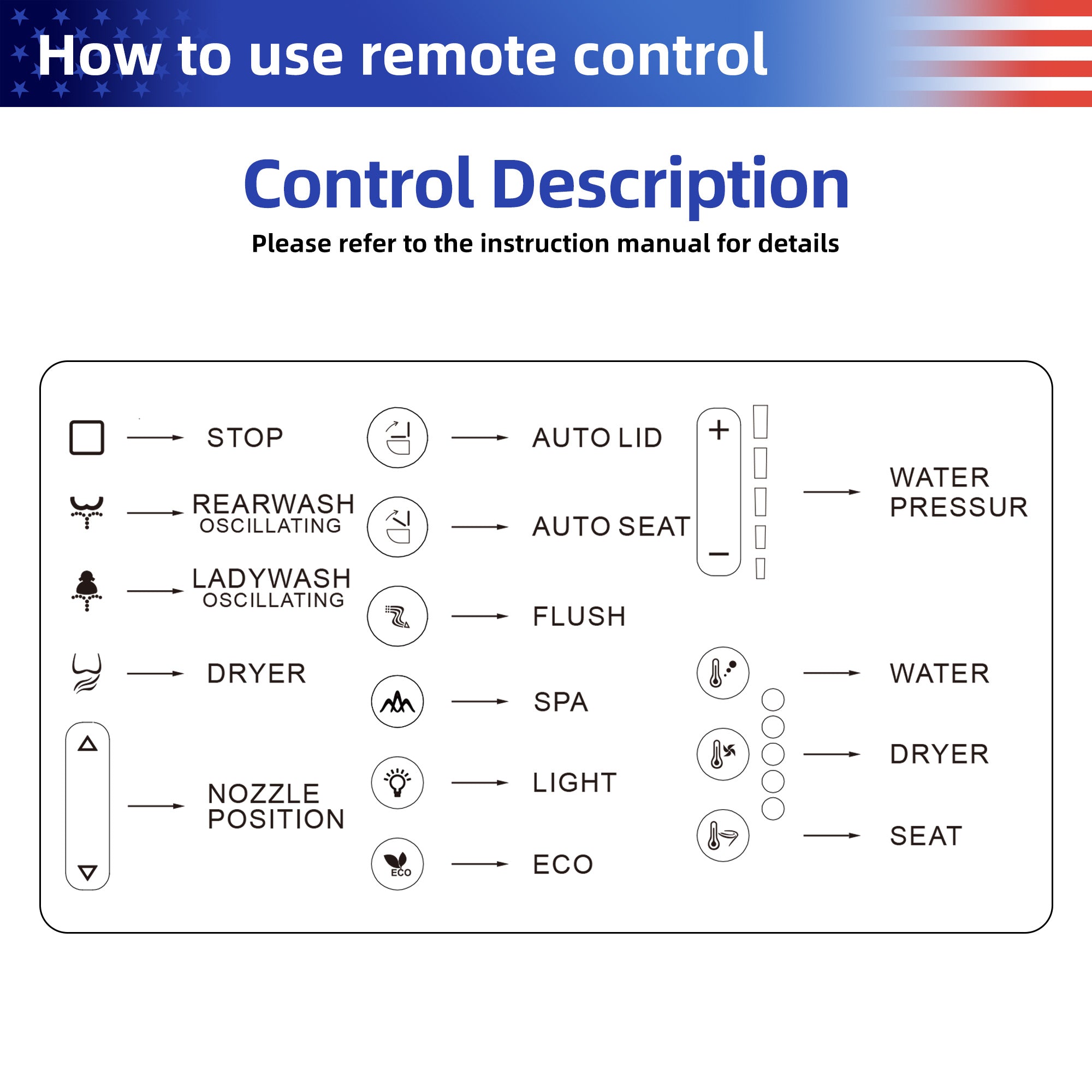 How to use remote control

Control Description

Please refer to the instruction manual for details

STOP

REARWASH OSCILLATING

LADYWASH OSCILLATING

DRYER

NOZZLE POSITION

AUTO LID

AUTO SEAT

FLUSH

SPA

LIGHT

ECO

ECO

+

−

WATER PRESSUR

WATER

DRYER

SEAT