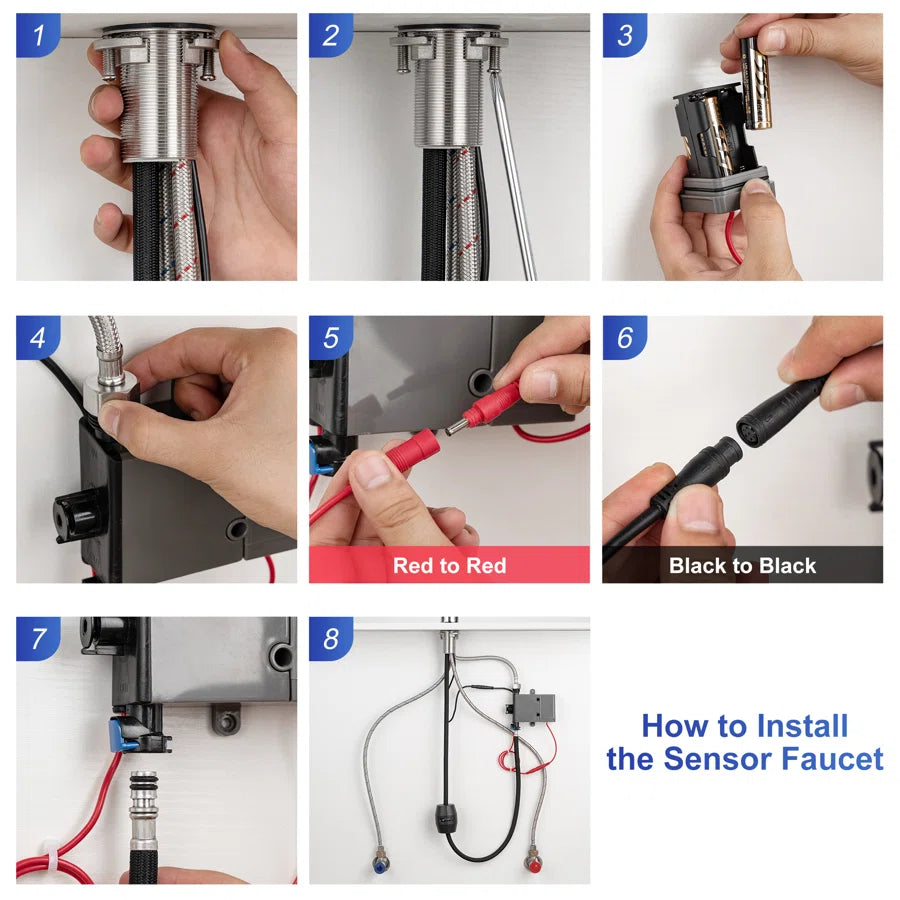 1

2

3

4

5

Red to Red

6

Black to Black

7

8

How to Install the Sensor Faucet